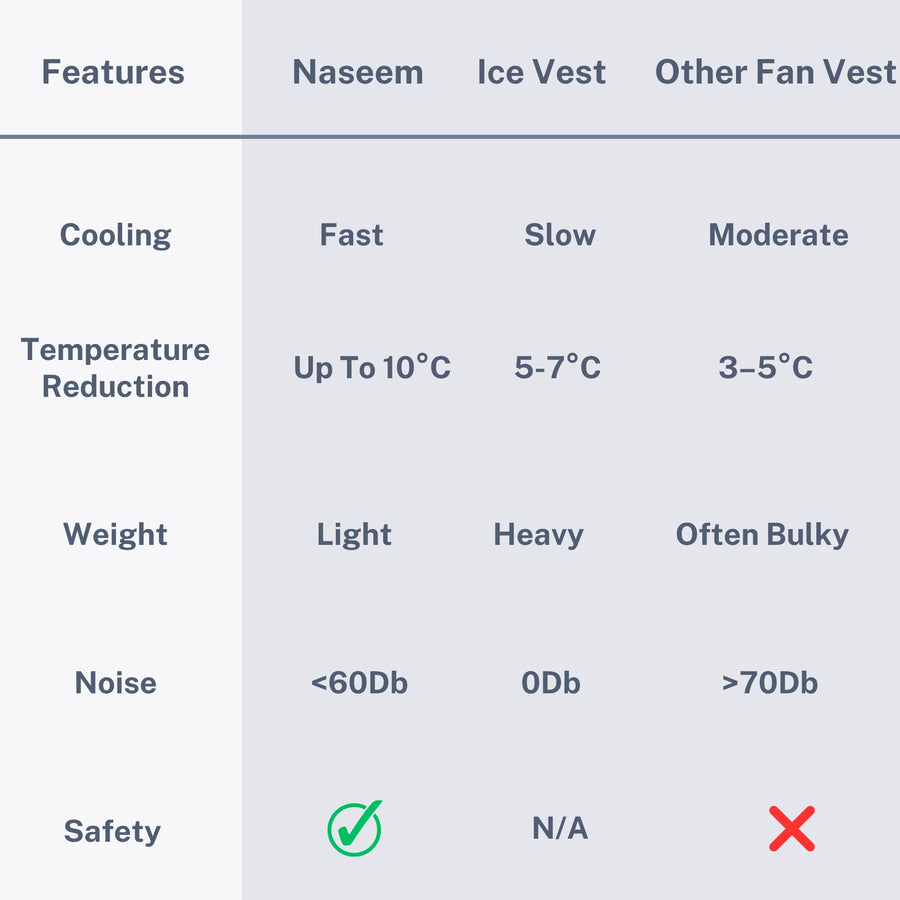 | Features | Naseem | Ice Vest | Other Fan Vest |
|---|---|---|---|
| Cooling | Fast | Slow | Moderate |
| Temperature Reduction | Up To 10°C | 5-7°C | 3–5°C |
| Weight | Light | Heavy | Often Bulky |
| Noise | <60Db | 0Db | >70Db |
| Safety | ✓ | N/A | ✗ |